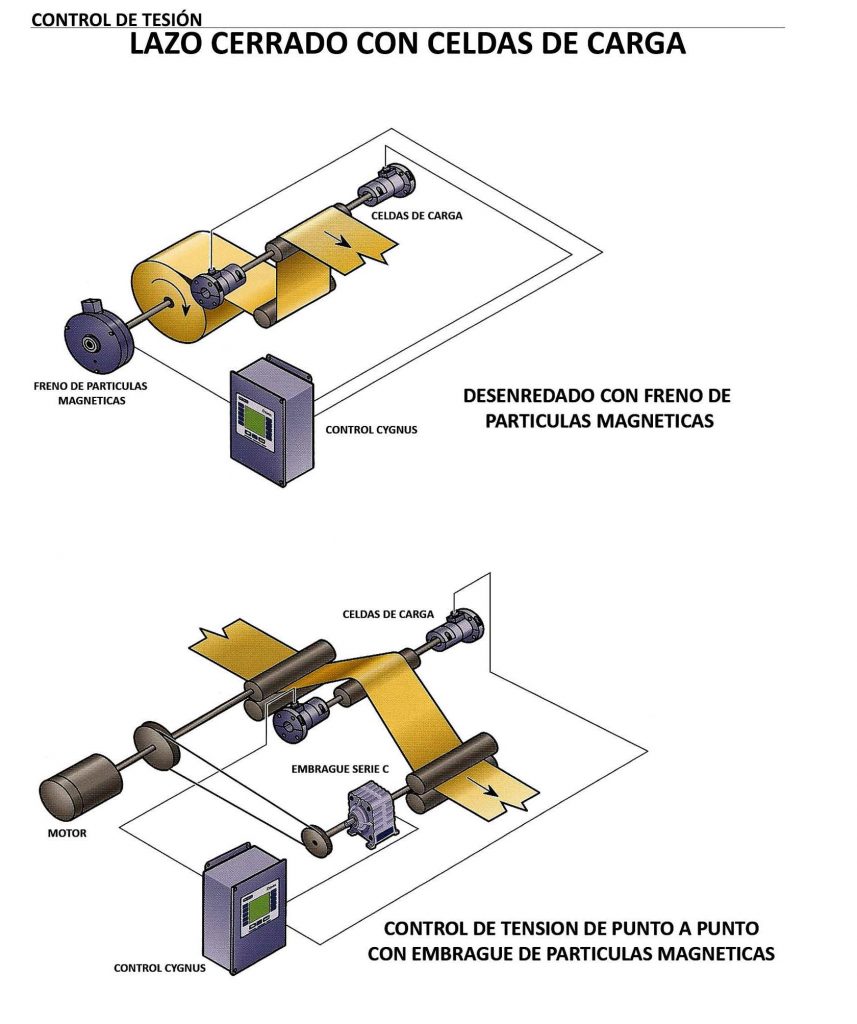 CONTROL DE TESIÓN

LAZO CERRADO CON CELDAS DE CARGA

CELDAS DE CARGA

FRENO DE PARTICULAS MAGNETICAS

CONTROL CYGNUS

DESENREDADO CON FRENO DE PARTICULAS MAGNETICAS

CELDAS DE CARGA

EMBRAGUE SERIE C

MOTOR

CONTROL CYGNUS

CONTROL DE TENSION DE PUNTO A PUNTO CON EMBRAGUE DE PARTICULAS MAGNETICAS