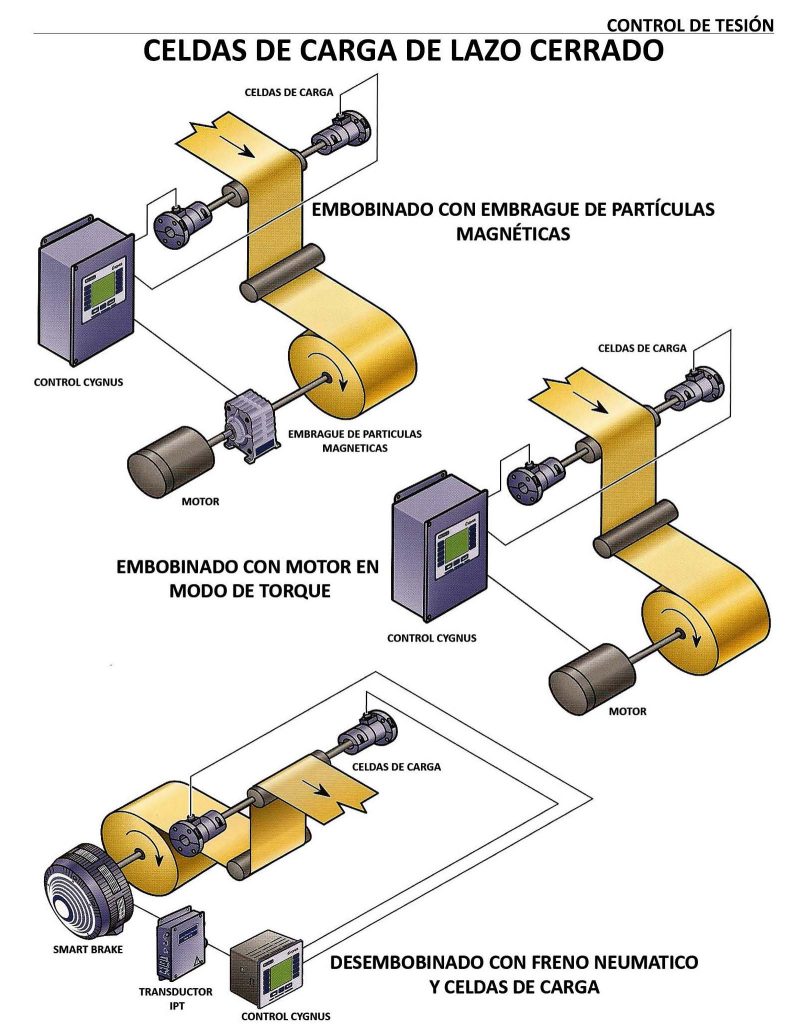 CONTROL DE TESIÓN

CELDAS DE CARGA DE LAZO CERRADO

CELDAS DE CARGA

EMBOBINADO CON EMBRAGUE DE PARTÍCULAS MAGNÉTICAS

CONTROL CYGNUS

EMBRAGUE DE PARTICULAS MAGNETICAS

MOTOR

CELDAS DE CARGA

EMBOBINADO CON MOTOR EN MODO DE TORQUE

CONTROL CYGNUS

MOTOR

CELDAS DE CARGA

SMART BRAKE

TRANSDUCTOR IPT

CONTROL CYGNUS

DESEMBOBINADO CON FRENO NEUMATICO Y CELDAS DE CARGA