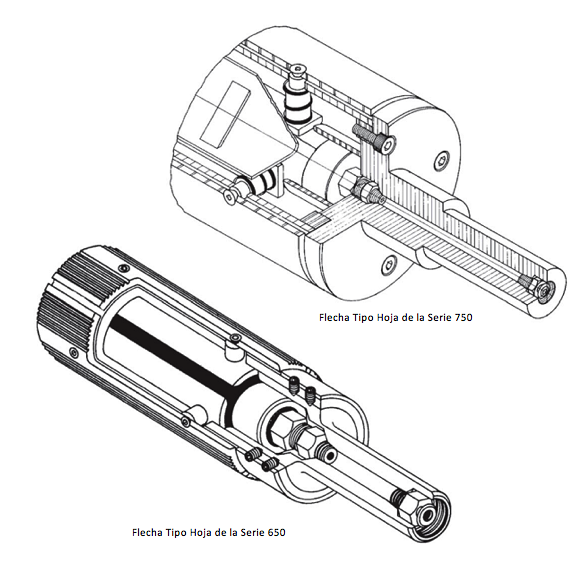 Flecha Tipo Hoja de la Serie 750

Flecha Tipo Hoja de la Serie 650